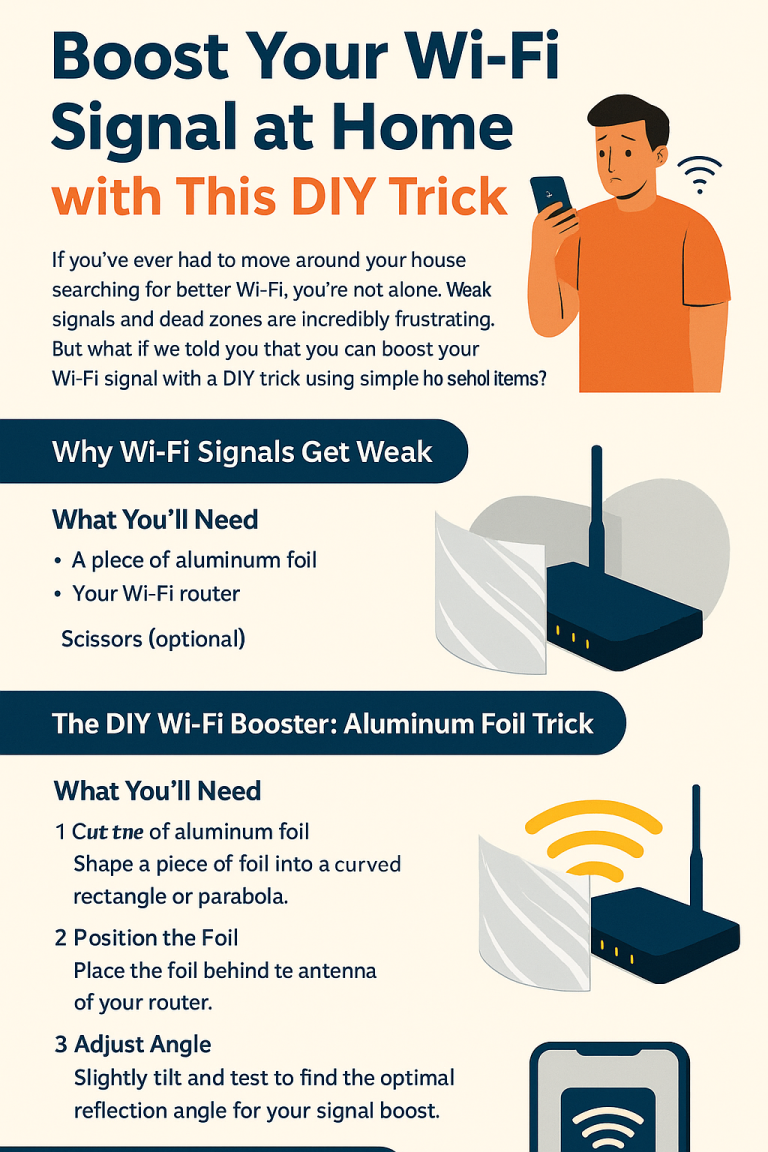 Boost Your Wi-Fi Signal at Home
with This DIY Trick

If you've ever had to move around your house searching for better Wi-Fi, you're not alone. Weak signals and dead zones are incredibly frustrating. But what if we told you that you can boost your Wi-Fi signal with a DIY trick using simple ho sehol items?

Why Wi-Fi Signals Get Weak

What You'll Need
• A piece of aluminum foil
• Your Wi-Fi router
Scissors (optional)

The DIY Wi-Fi Booster: Aluminum Foil Trick

What You'll Need
1 Cut tne of aluminum foil
Shape a piece of foil into a curved rectangle or parabola.
2 Position the Foil
Place the foil behind te antenna of your router.
3 Adjust Angle
Slightly tilt and test to find the optimal reflection angle for your signal boost.