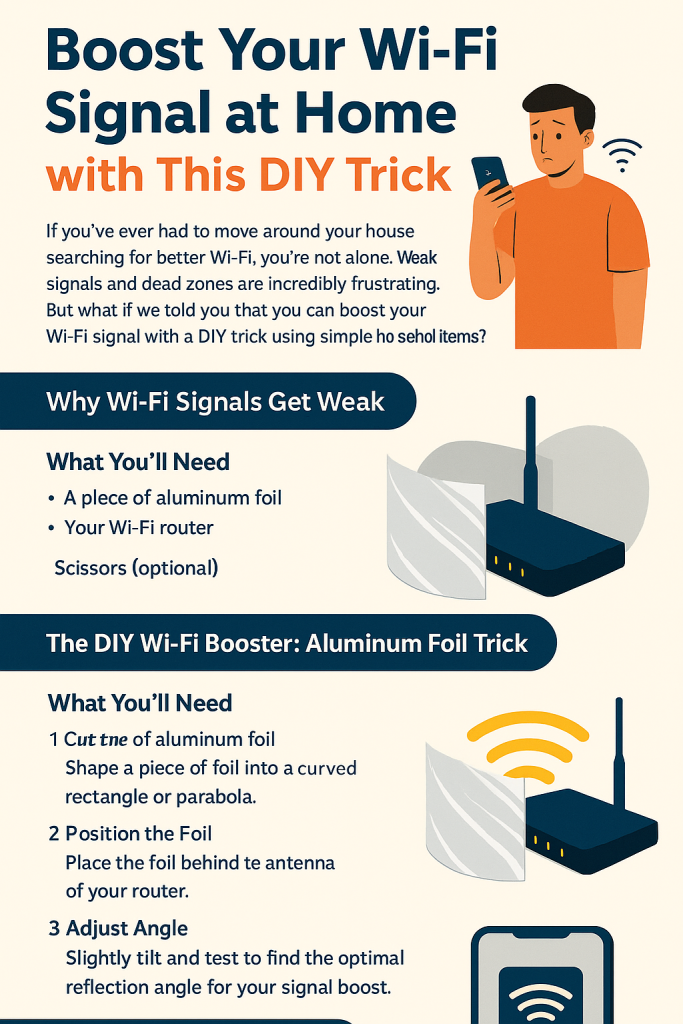 Boost Your Wi-Fi Signal at Home with This DIY Trick

If you've ever had to move around your house searching for better Wi-Fi, you're not alone. Weak signals and dead zones are incredibly frustrating. But what if we told you that you can boost your Wi-Fi signal with a DIY trick using simple ho sehol items?

Why Wi-Fi Signals Get Weak

What You'll Need
• A piece of aluminum foil
• Your Wi-Fi router

Scissors (optional)

The DIY Wi-Fi Booster: Aluminum Foil Trick

What You'll Need
1 Cut tne of aluminum foil
Shape a piece of foil into a curved rectangle or parabola.
2 Position the Foil
Place the foil behind te antenna of your router.
3 Adjust Angle
Slightly tilt and test to find the optimal reflection angle for your signal boost.